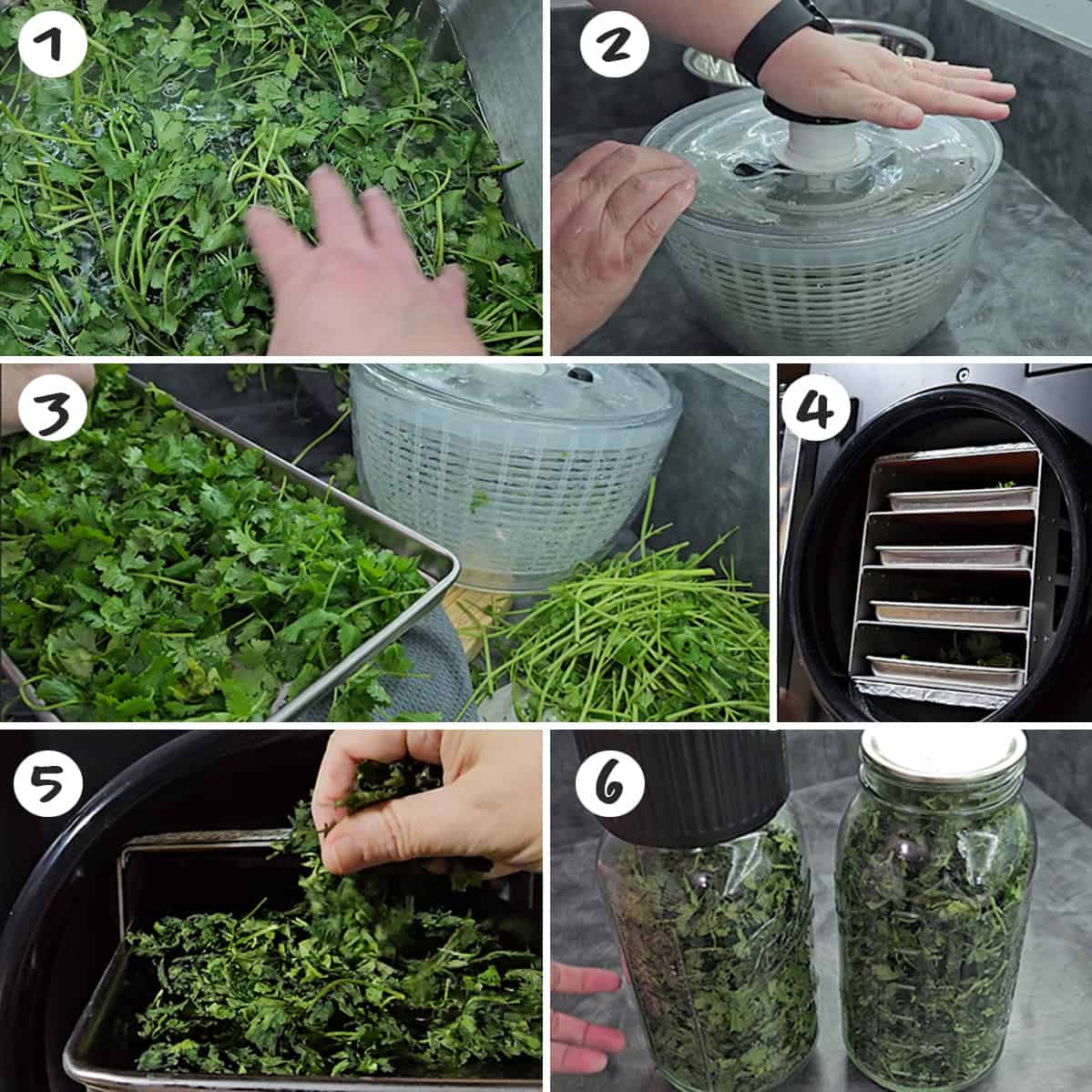 1
2
3
4
5
6