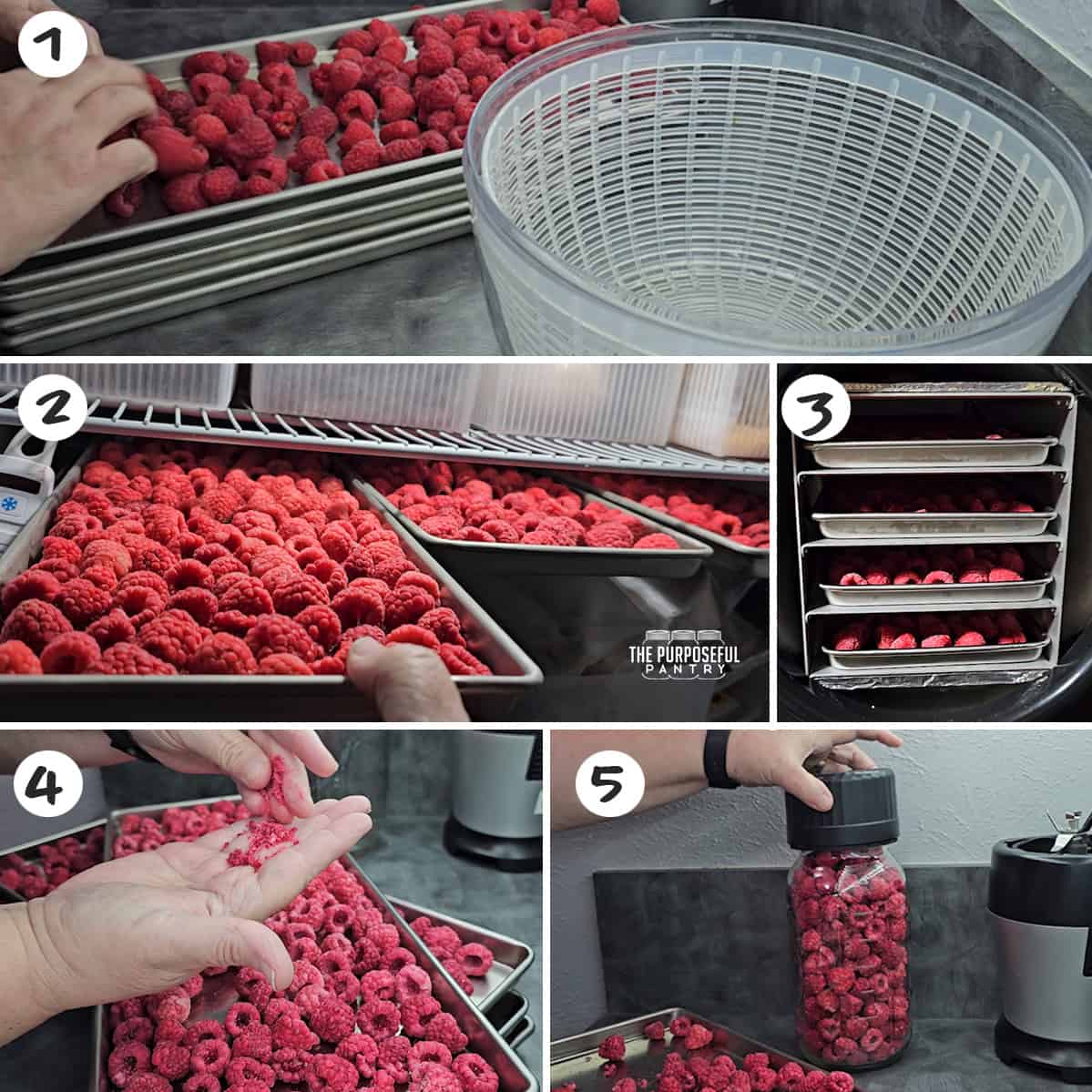 1

2

3

THE PURPOSEFUL PANTRY

4

5